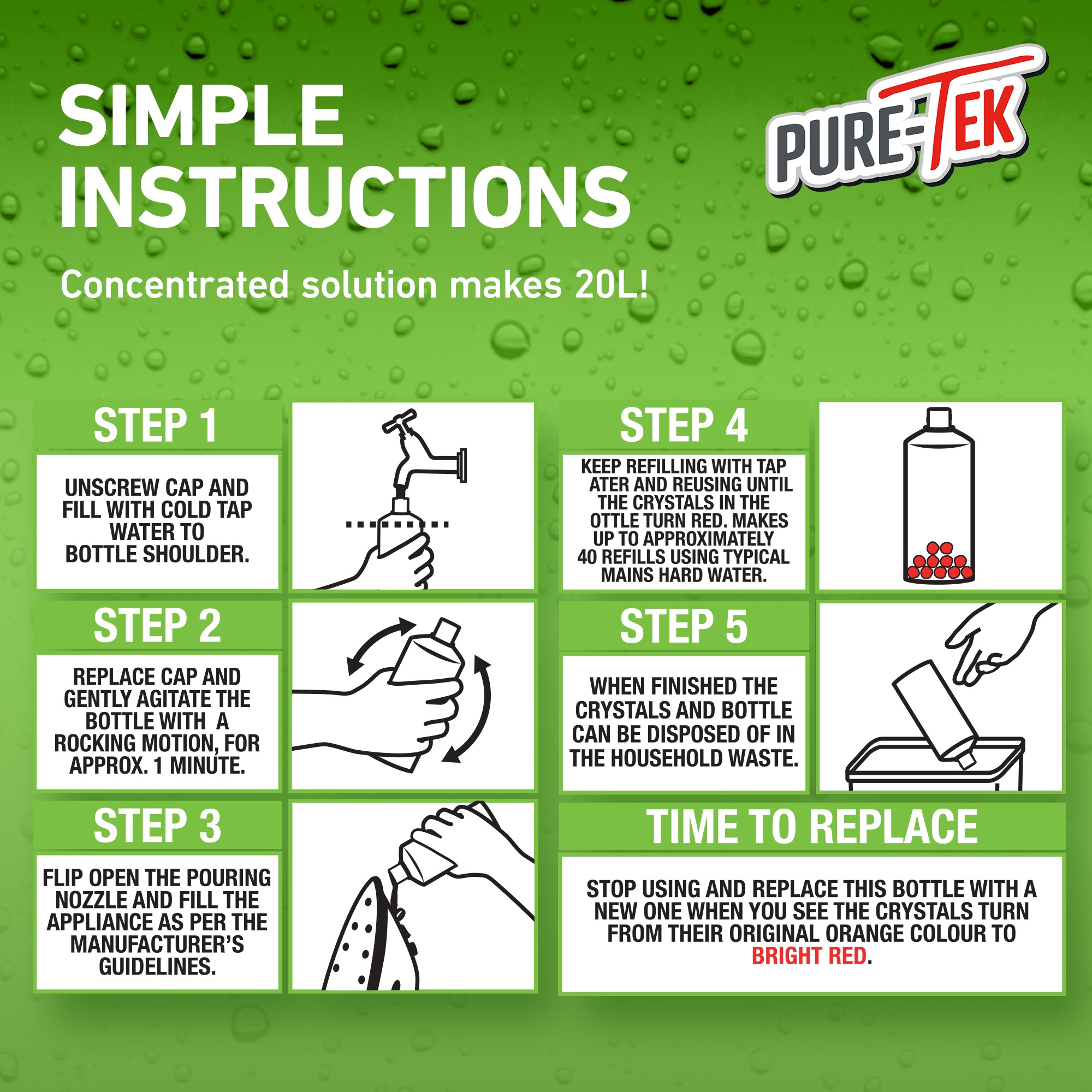 SIMPLE INSTRUCTIONS

PURE-TEK

Concentrated solution makes 20L!

STEP 1

UNSCREW CAP AND FILL WITH COLD TAP WATER TO BOTTLE SHOULDER.

STEP 2

REPLACE CAP AND GENTLY AGITATE THE BOTTLE WITH A ROCKING MOTION, FOR APPROX. 1 MINUTE.

STEP 3

FLIP OPEN THE POURING NOZZLE AND FILL THE APPLIANCE AS PER THE MANUFACTURER'S GUIDELINES.

STEP 4

KEEP REFILLING WITH TAP ATER AND REUSING UNTIL THE CRYSTALS IN THE OTTLE TURN RED. MAKES UP TO APPROXIMATELY 40 REFILLS USING TYPICAL MAINS HARD WATER.

STEP 5

WHEN FINISHED THE CRYSTALS AND BOTTLE CAN BE DISPOSED OF IN THE HOUSEHOLD WASTE.

TIME TO REPLACE

STOP USING AND REPLACE THIS BOTTLE WITH A NEW ONE WHEN YOU SEE THE CRYSTALS TURN FROM THEIR ORIGINAL ORANGE COLOUR TO BRIGHT RED.